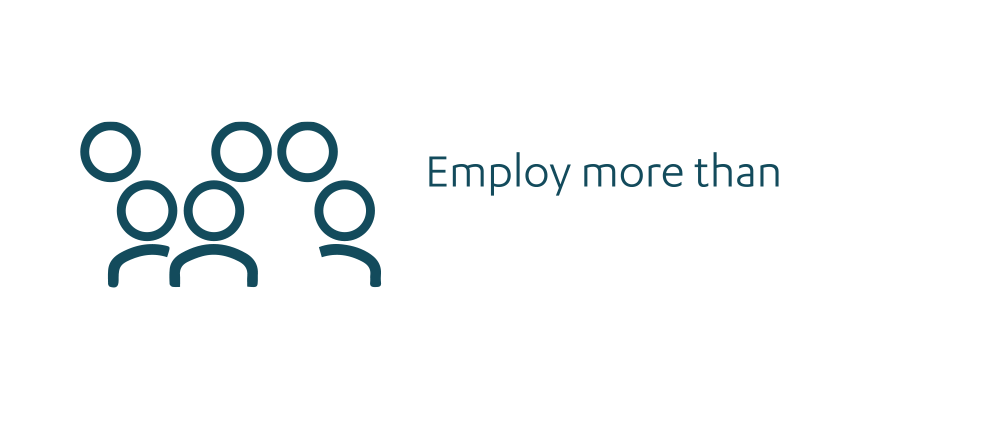 Employ more than