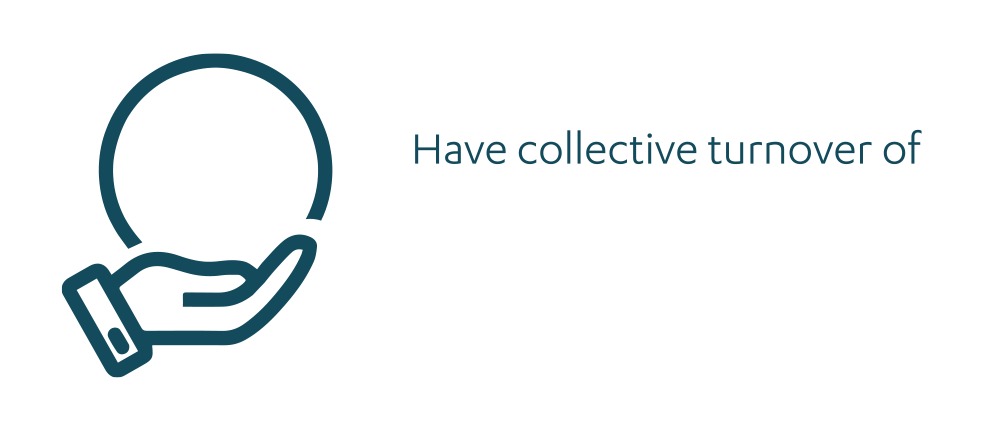 Have collective turnover of