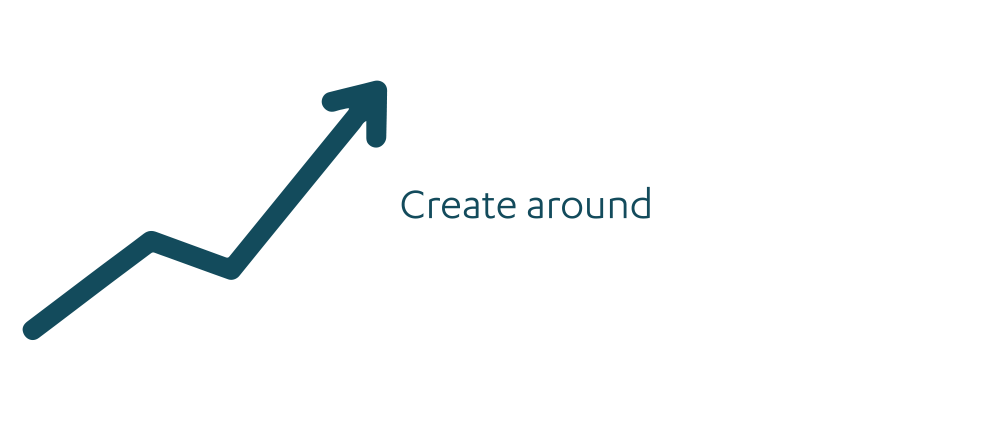 Create around